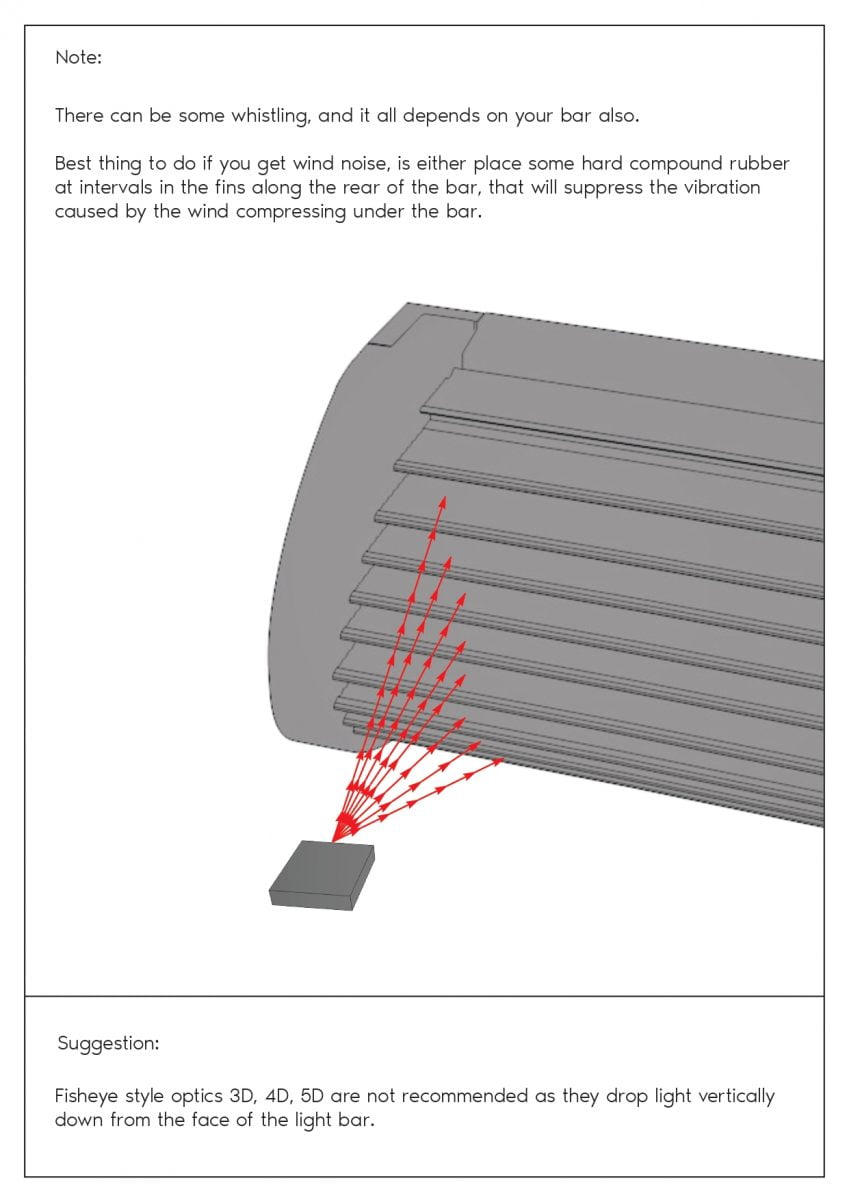 Note:

There can be some whistling, and it all depends on your bar also.

Best thing to do if you get wind noise, is either place some hard compound rubber at intervals in the fins along the rear of the bar, that will suppress the vibration caused by the wind compressing under the bar.

Suggestion:

Fisheye style optics 3D, 4D, 5D are not recommended as they drop light vertically down from the face of the light bar.