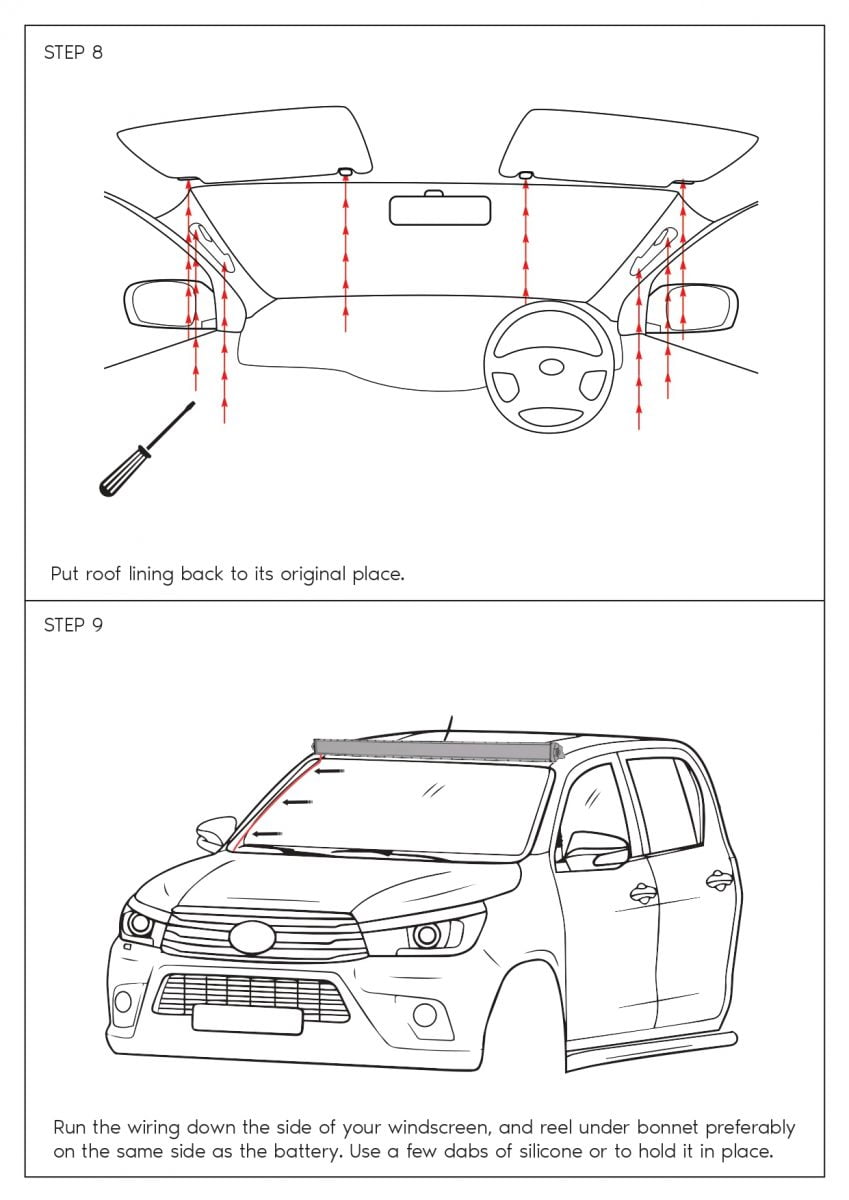 STEP 8

Put roof lining back to its original place.

STEP 9

Run the wiring down the side of your windscreen, and reel under bonnet preferably on the same side as the battery. Use a few dabs of silicone or to hold it in place.