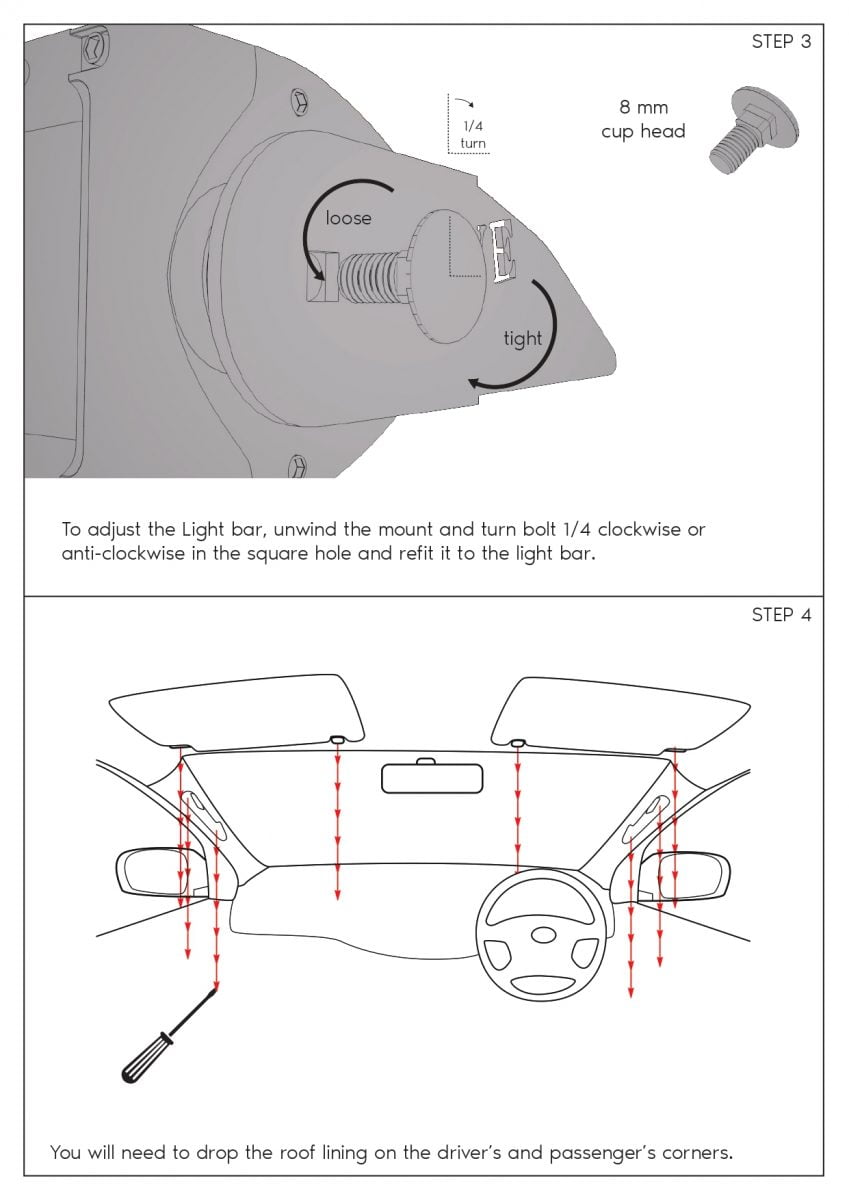 STEP 3

1/4 turn

8 mm cup head

loose

tight

To adjust the Light bar, unwind the mount and turn bolt 1/4 clockwise or anti-clockwise in the square hole and refit it to the light bar.

STEP 4

You will need to drop the roof lining on the driver's and passenger's corners.