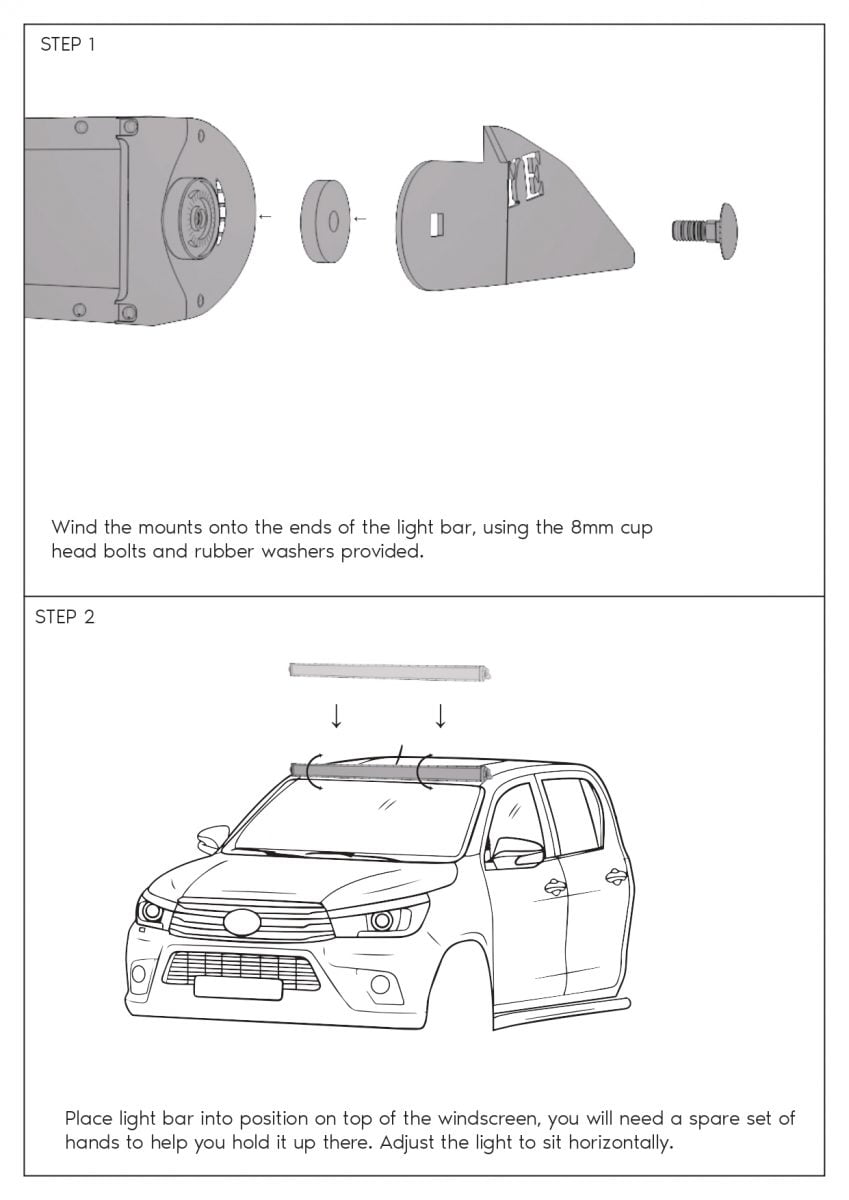 STEP 1

YE

Wind the mounts onto the ends of the light bar, using the 8mm cup head bolts and rubber washers provided.

STEP 2

Place light bar into position on top of the windscreen, you will need a spare set of hands to help you hold it up there. Adjust the light to sit horizontally.