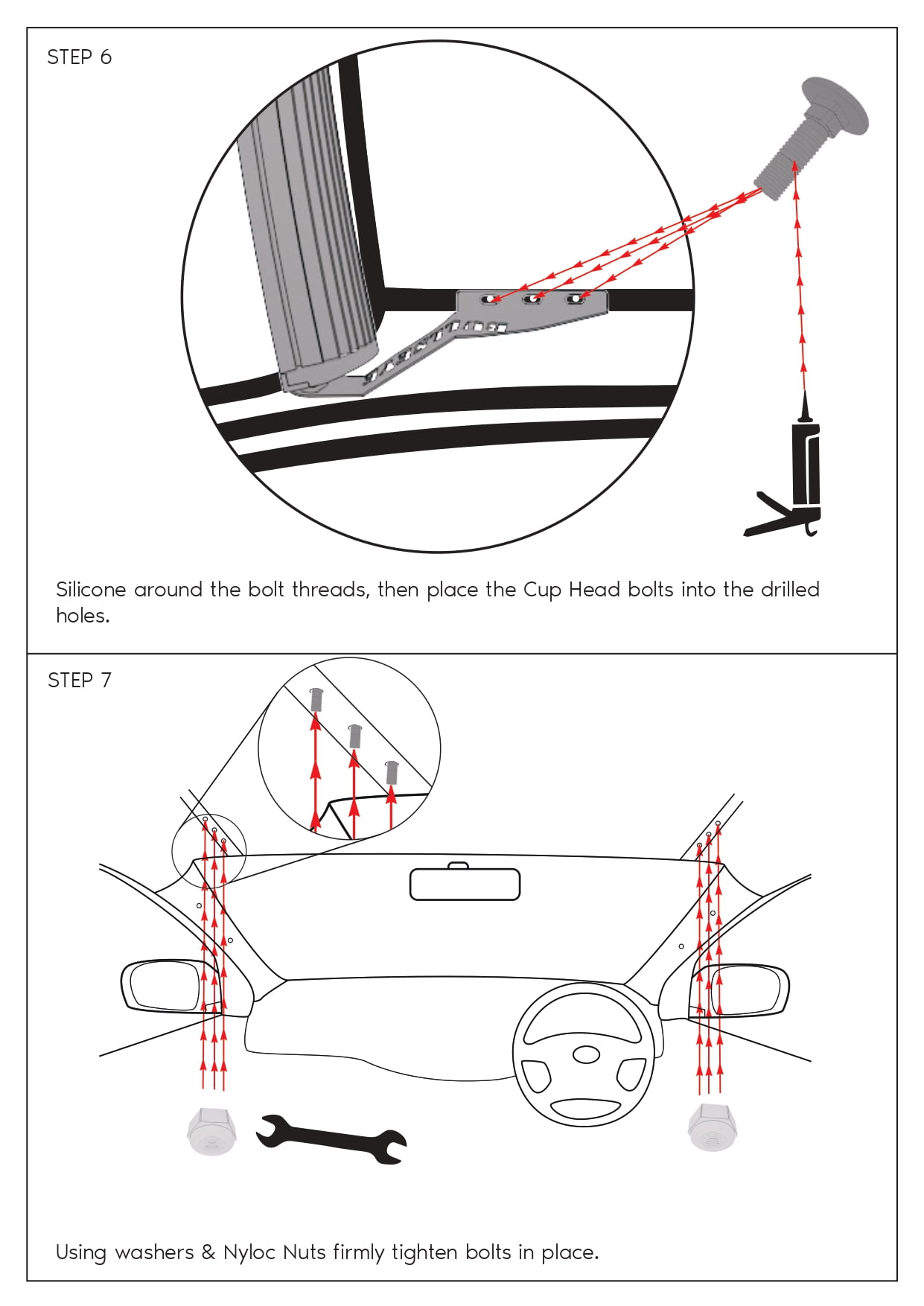 STEP 6

Silicone around the bolt threads, then place the Cup Head bolts into the drilled holes.

STEP 7

Using washers & Nyloc Nuts firmly tighten bolts in place.