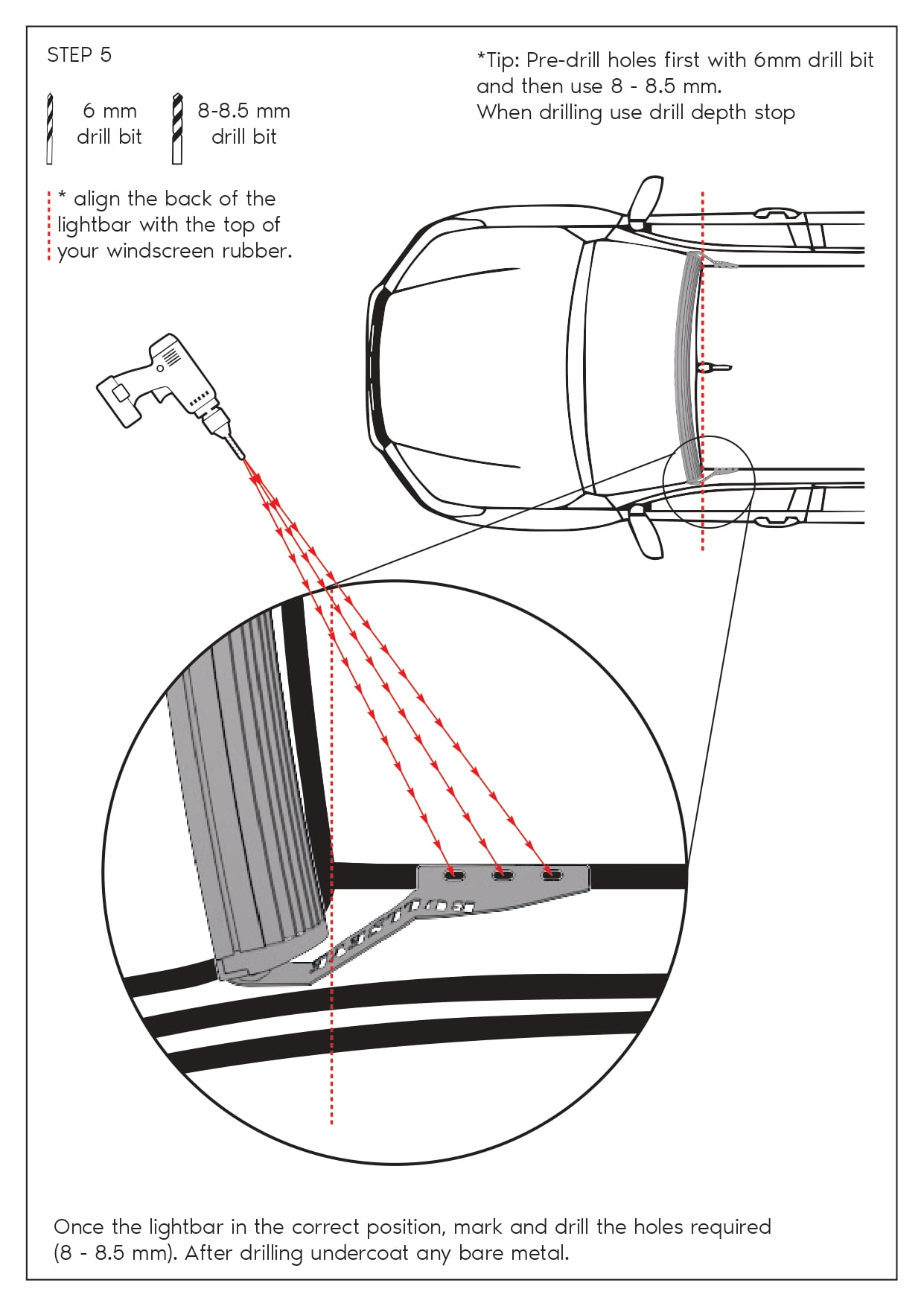 STEP 5

6 mm drill bit

8-8.5 mm drill bit

*Tip: Pre-drill holes first with 6mm drill bit and then use 8 - 8.5 mm.
When drilling use drill depth stop

* align the back of the lightbar with the top of your windscreen rubber.

Once the lightbar in the correct position, mark and drill the holes required (8 - 8.5 mm). After drilling undercoat any bare metal.